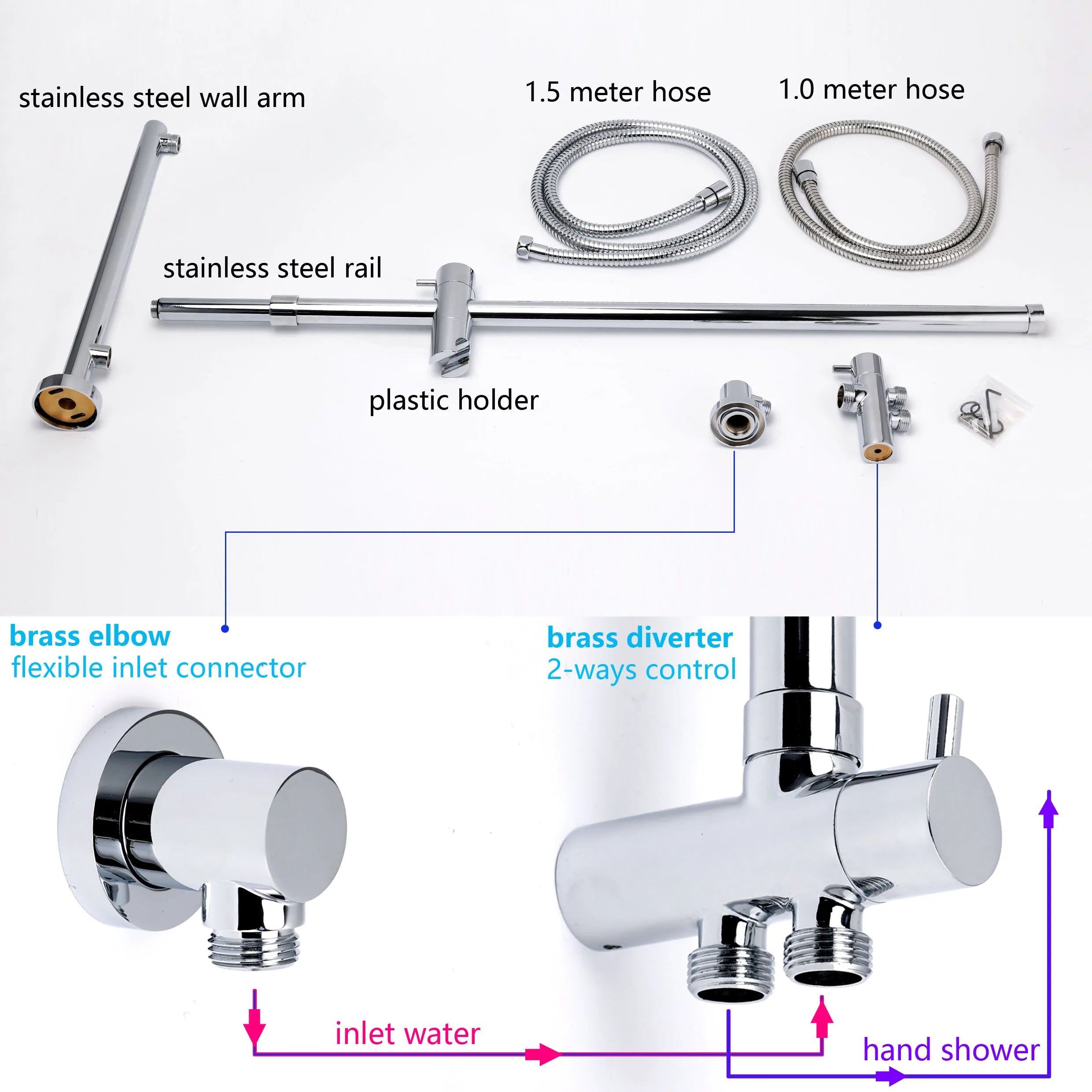 stainless steel wall arm

1.5 meter hose

1.0 meter hose

stainless steel rail

plastic holder

brass elbow
flexible inlet connector

brass diverter
2-ways control

inlet water

hand shower