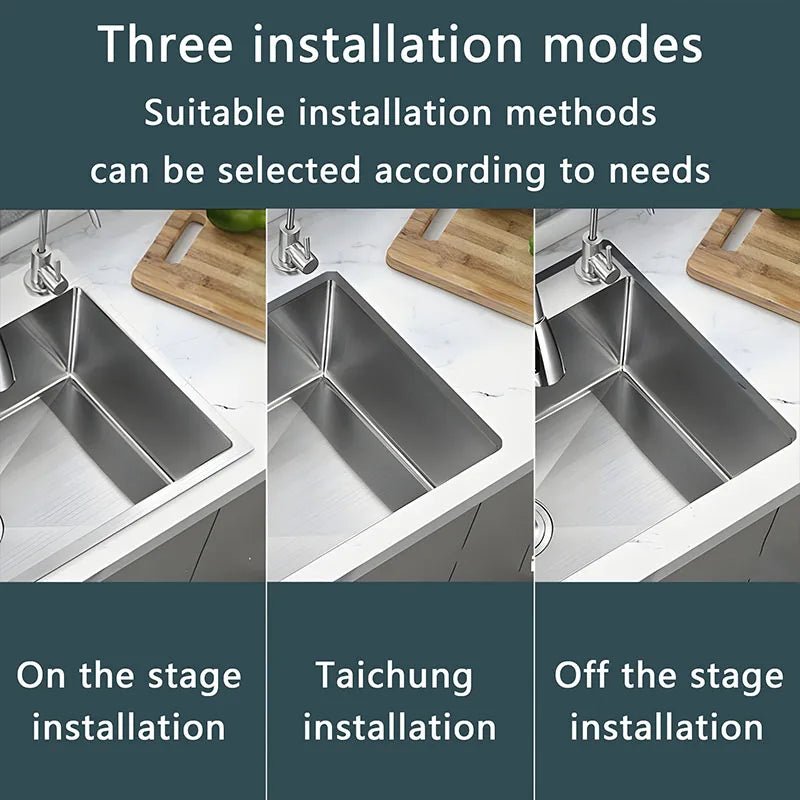 Three installation modes
Suitable installation methods can be selected according to needs

On the stage installation

Taichung installation

Off the stage installation