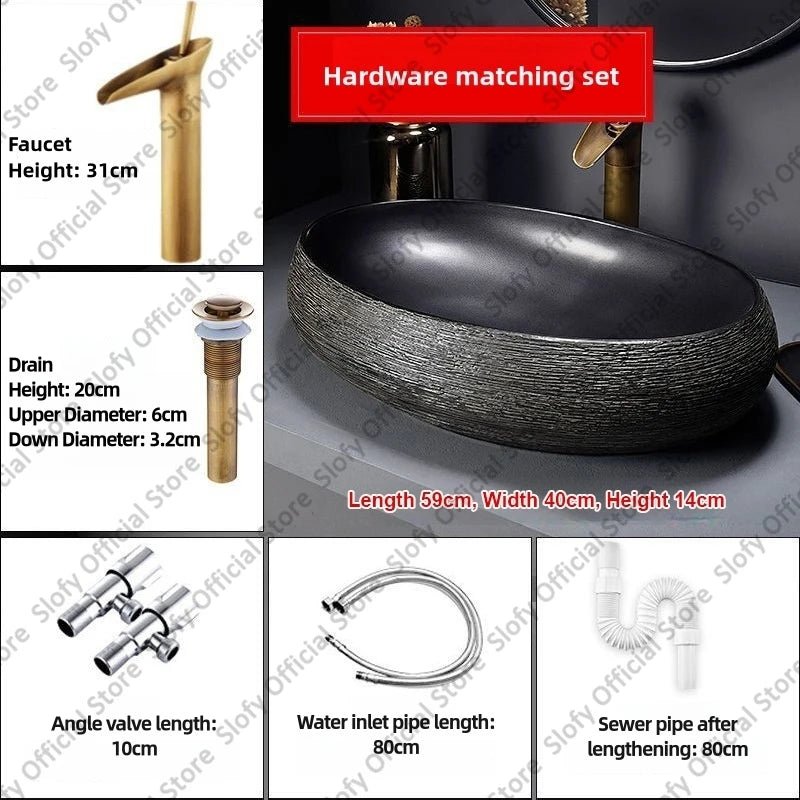 Faucet
Height: 31cm

Hardware matching set

Drain
Height: 20cm
Upper Diameter: 6cm
Down Diameter: 3.2cm

Length 59cm, Width 40cm, Height 14cm

Angle valve length: 10cm

Water inlet pipe length: 80cm

Sewer pipe after lengthening: 80cm

Slofy Official Store