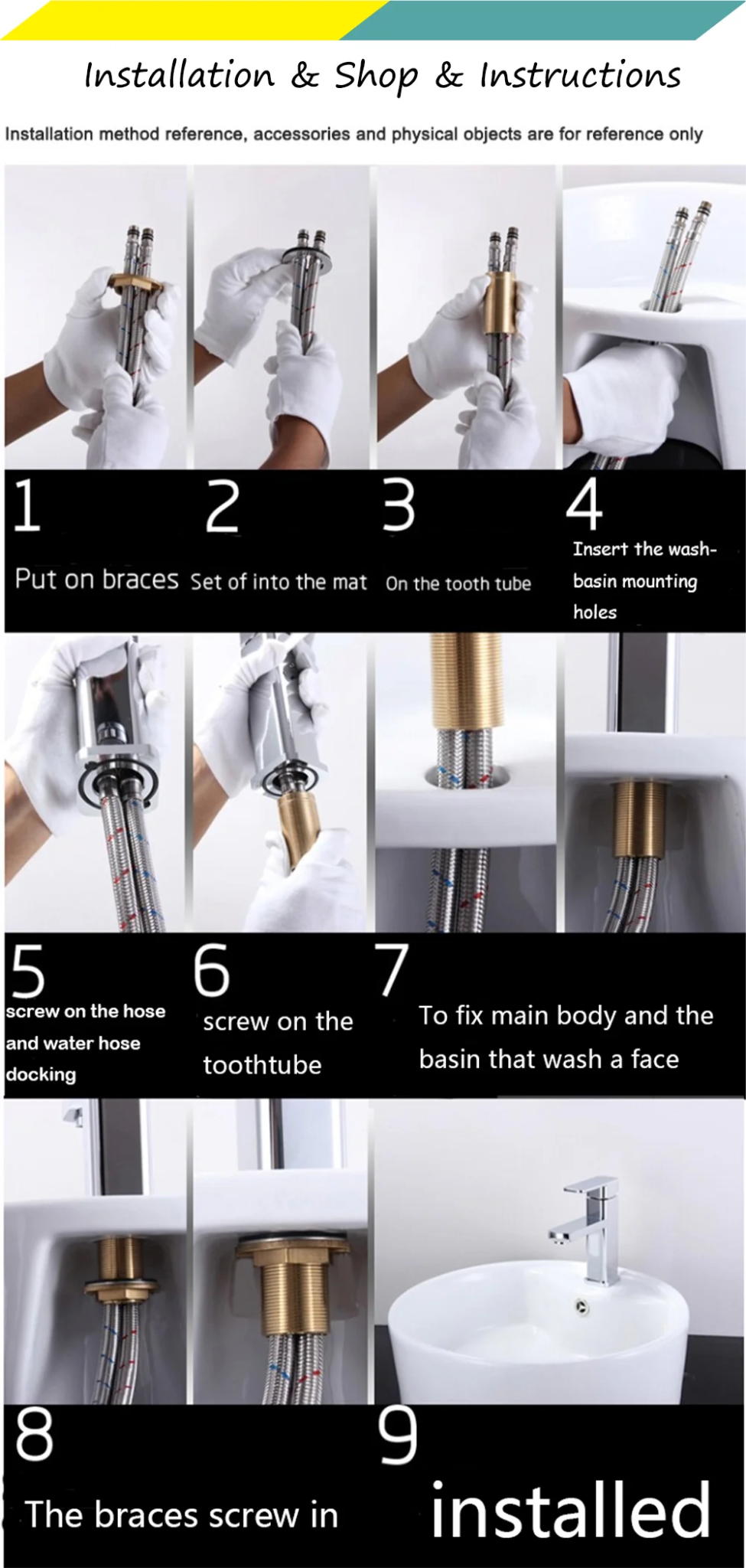 Installation & Shop & Instructions

Installation method reference, accessories and physical objects are for reference only

1
Put on braces

2
Set of into the mat

3
On the tooth tube

4
Insert the wash-basin mounting holes

5
screw on the hose and water hose docking

6
screw on the toothtube

7
To fix main body and the basin that wash a face

8
The braces screw in

9
installed