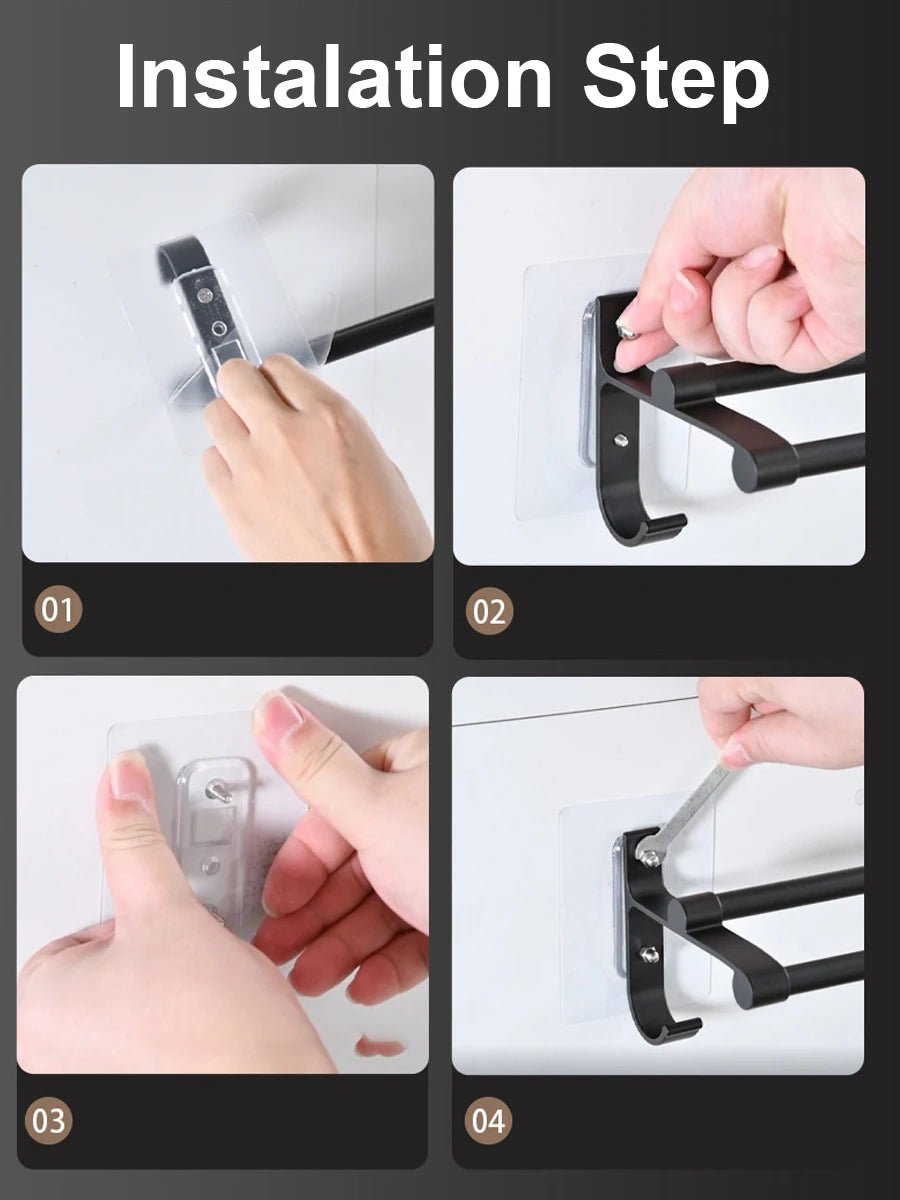 Instalation Step

01

02

03

04