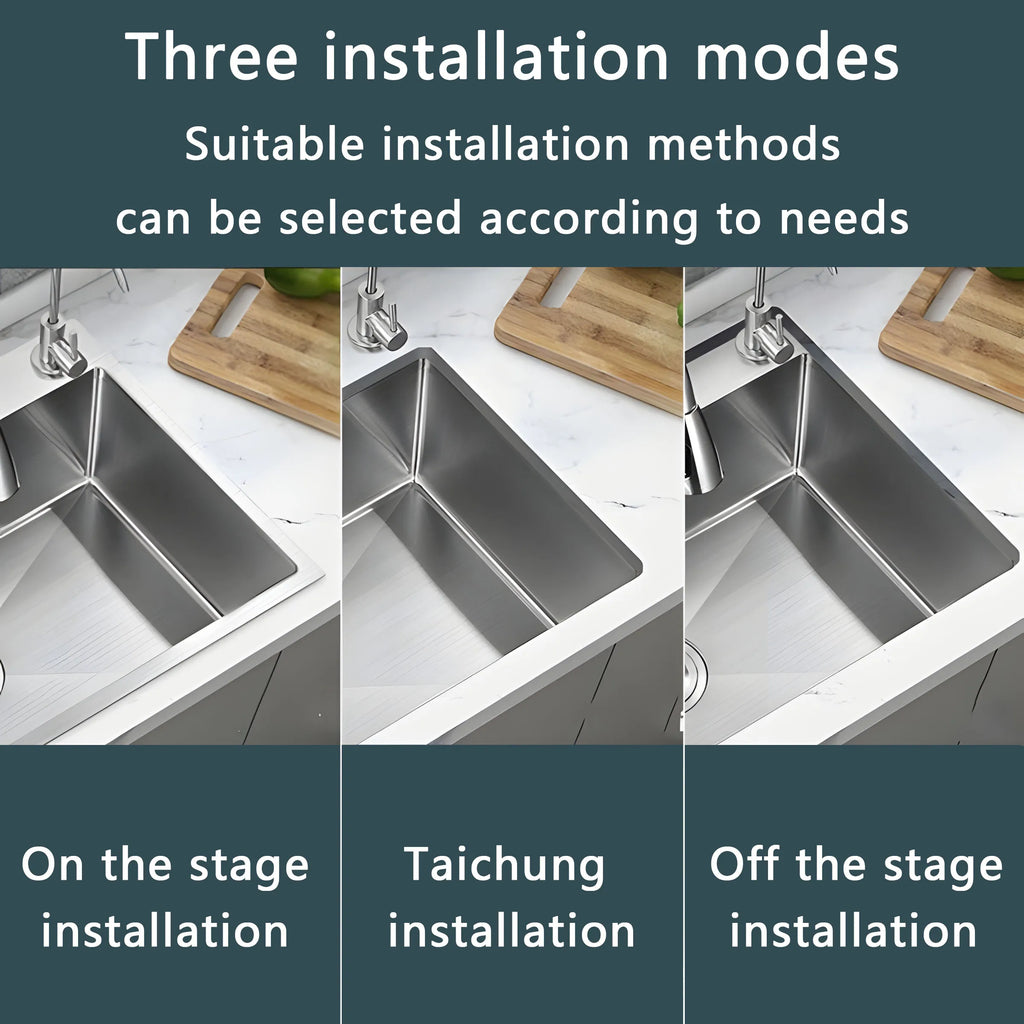 Three installation modes

Suitable installation methods can be selected according to needs

On the stage installation

Taichung installation

Off the stage installation