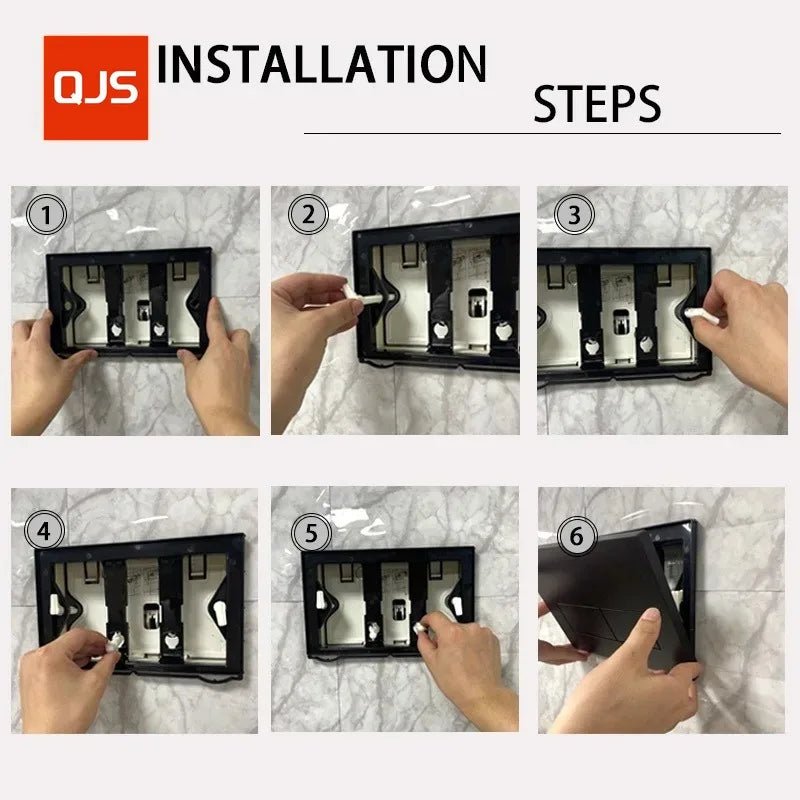 QJS INSTALLATION STEPS

1

2

3

4

5

6