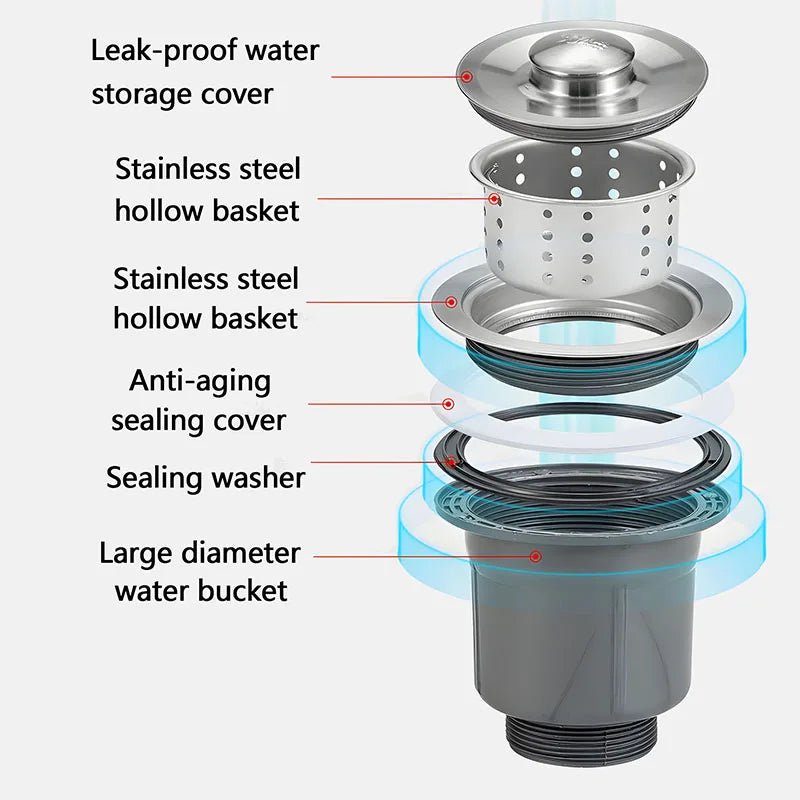 Leak-proof water storage cover

Stainless steel hollow basket

Stainless steel hollow basket

Anti-aging sealing cover

Sealing washer

Large diameter water bucket