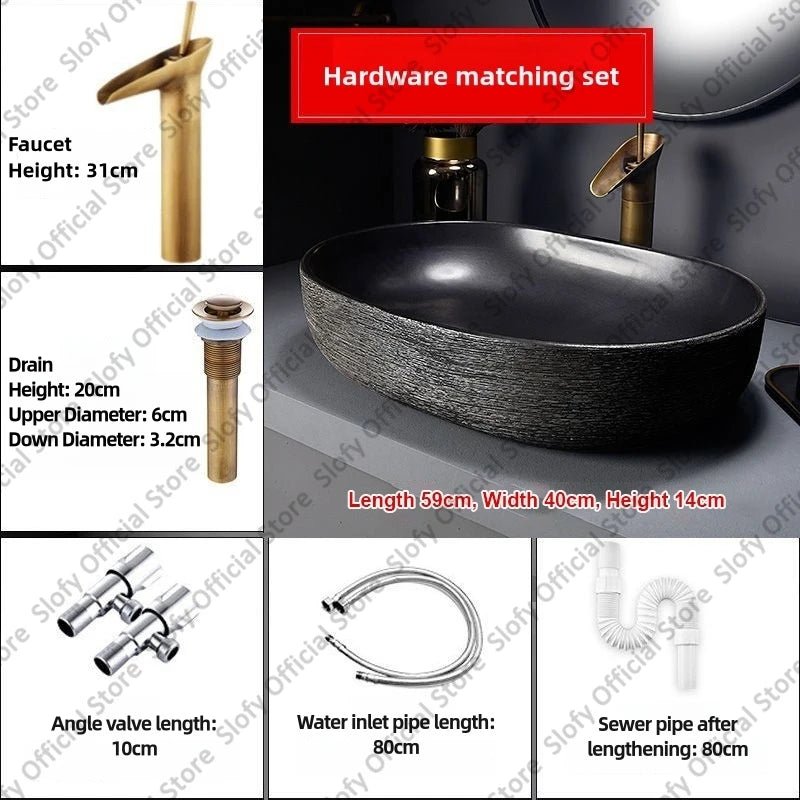 Faucet
Height: 31cm

Hardware matching set

Drain
Height: 20cm
Upper Diameter: 6cm
Down Diameter: 3.2cm

Length 59cm, Width 40cm, Height 14cm

Angle valve length: 10cm

Water inlet pipe length: 80cm

Sewer pipe after lengthening: 80cm

Slofy Official Store