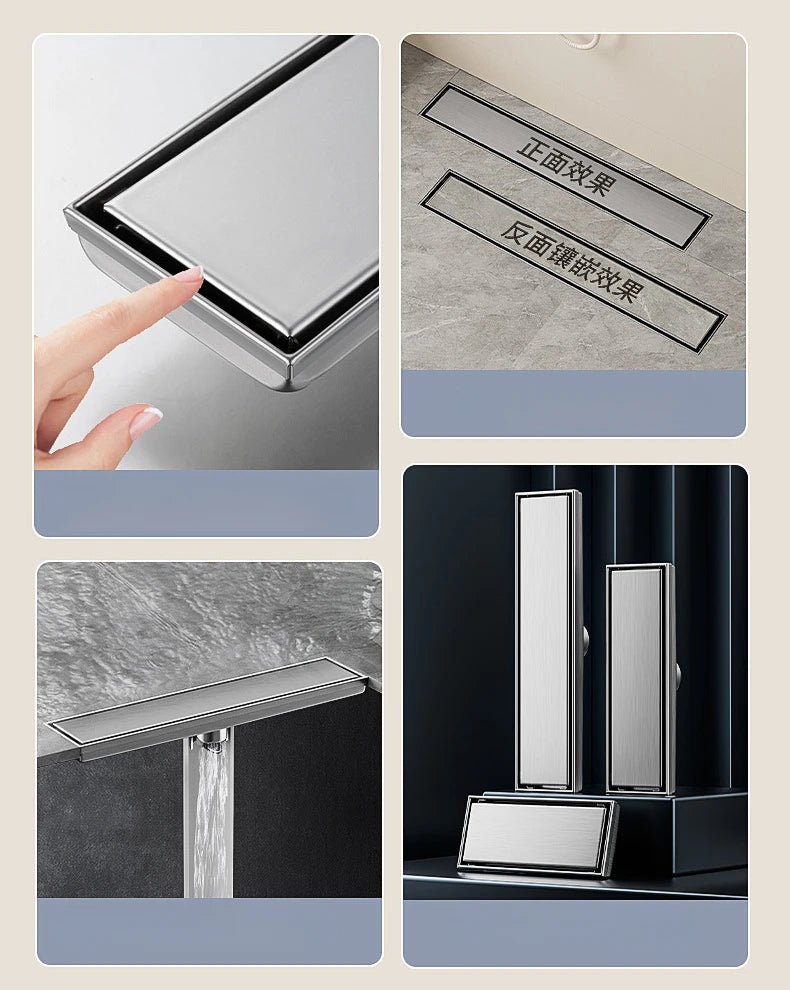 正面效果

反面镶嵌效果