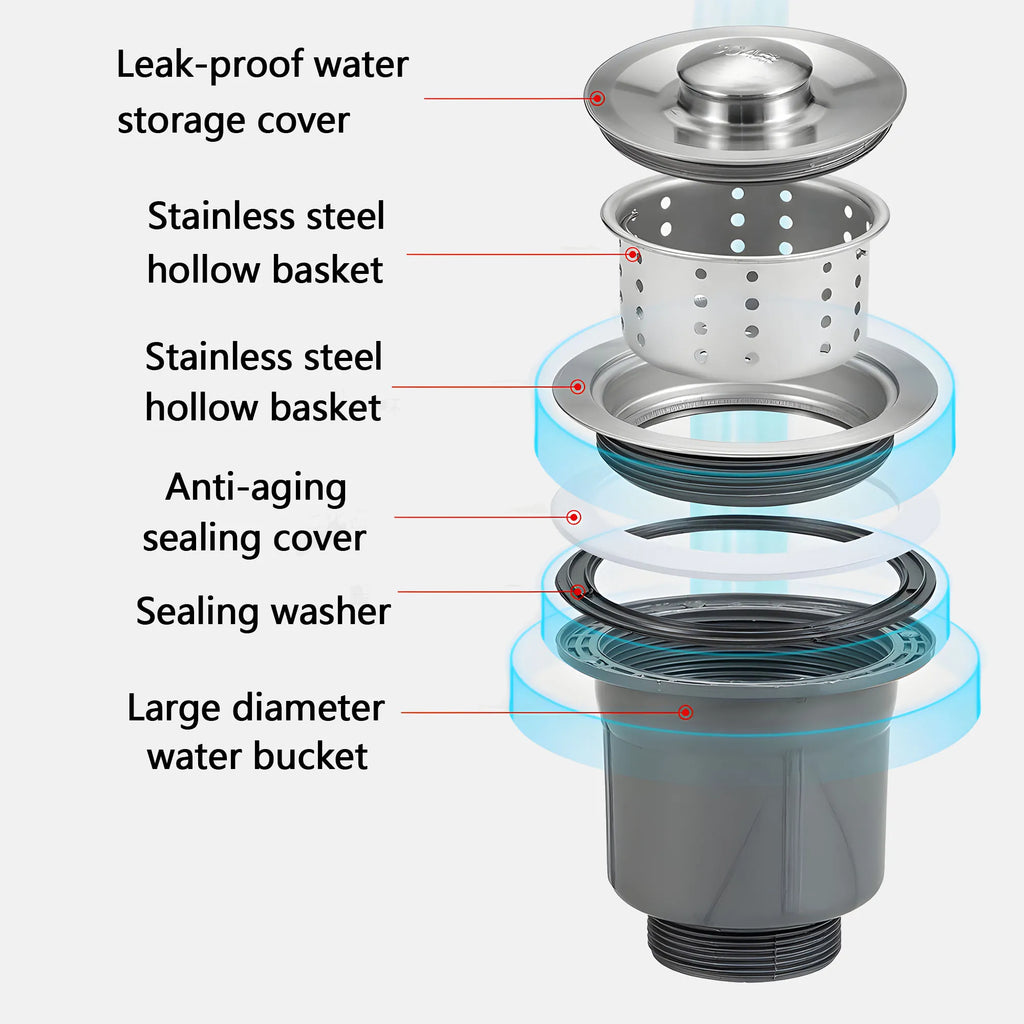 Leak-proof water storage cover

Stainless steel hollow basket

Stainless steel hollow basket

Anti-aging sealing cover

Sealing washer

Large diameter water bucket