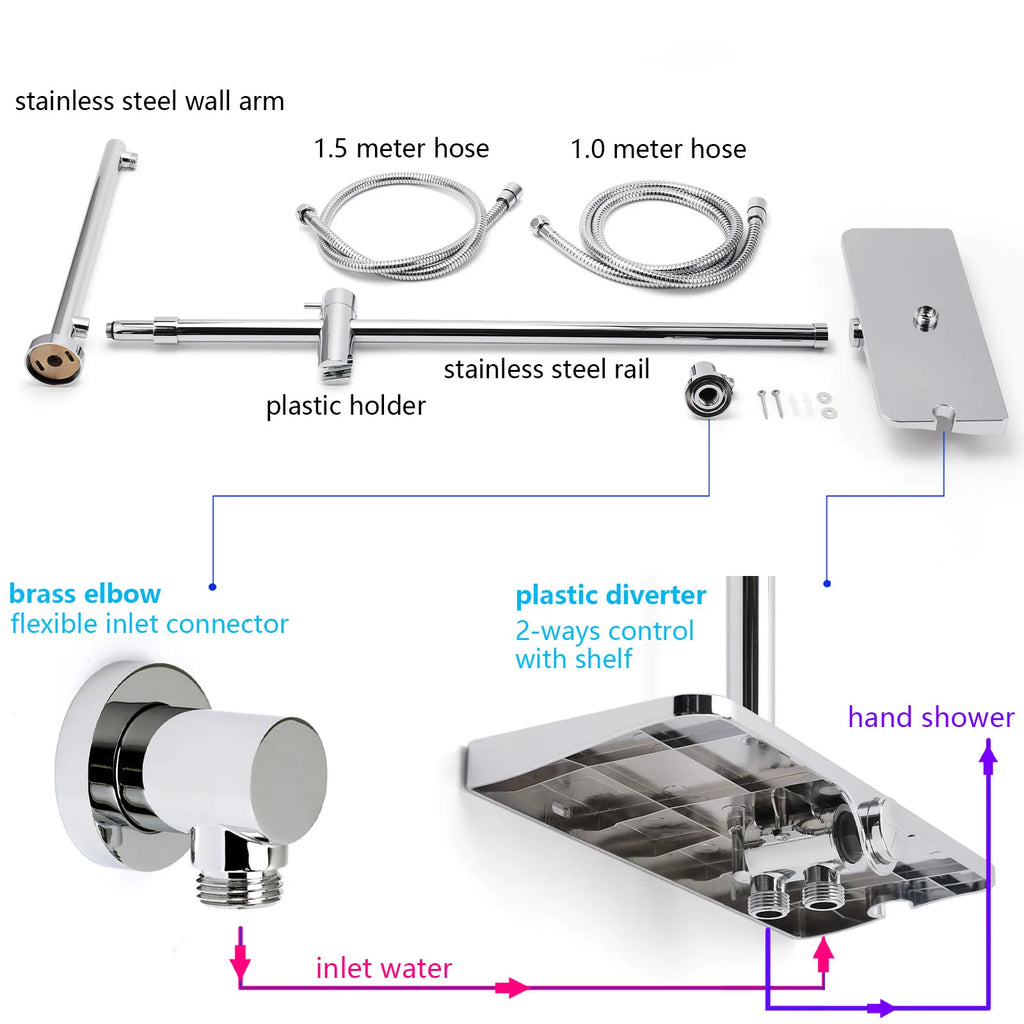 stainless steel wall arm

1.5 meter hose

1.0 meter hose

stainless steel rail

plastic holder

brass elbow
flexible inlet connector

plastic diverter
2-ways control
with shelf

hand shower

inlet water