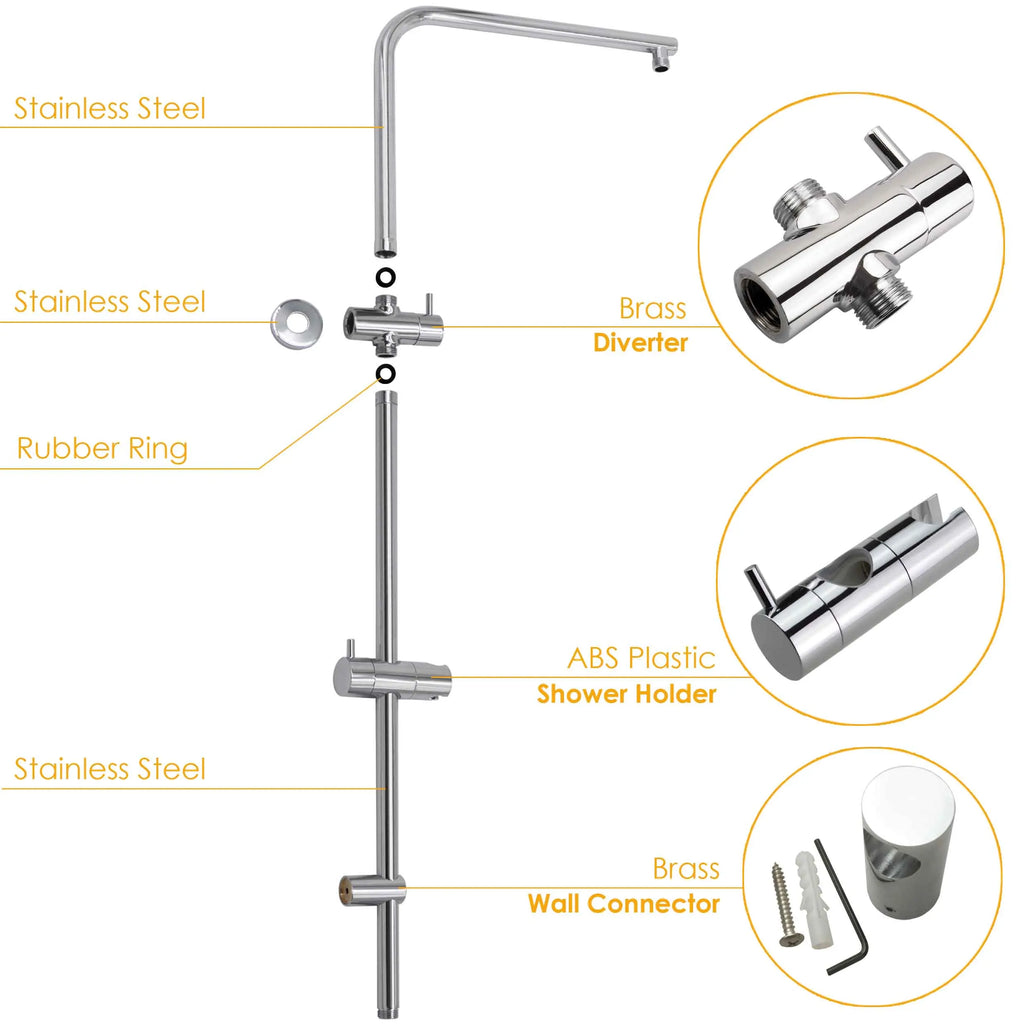 Stainless Steel

Stainless Steel

Brass
Diverter

Rubber Ring

ABS Plastic
Shower Holder

Stainless Steel

Brass
Wall Connector